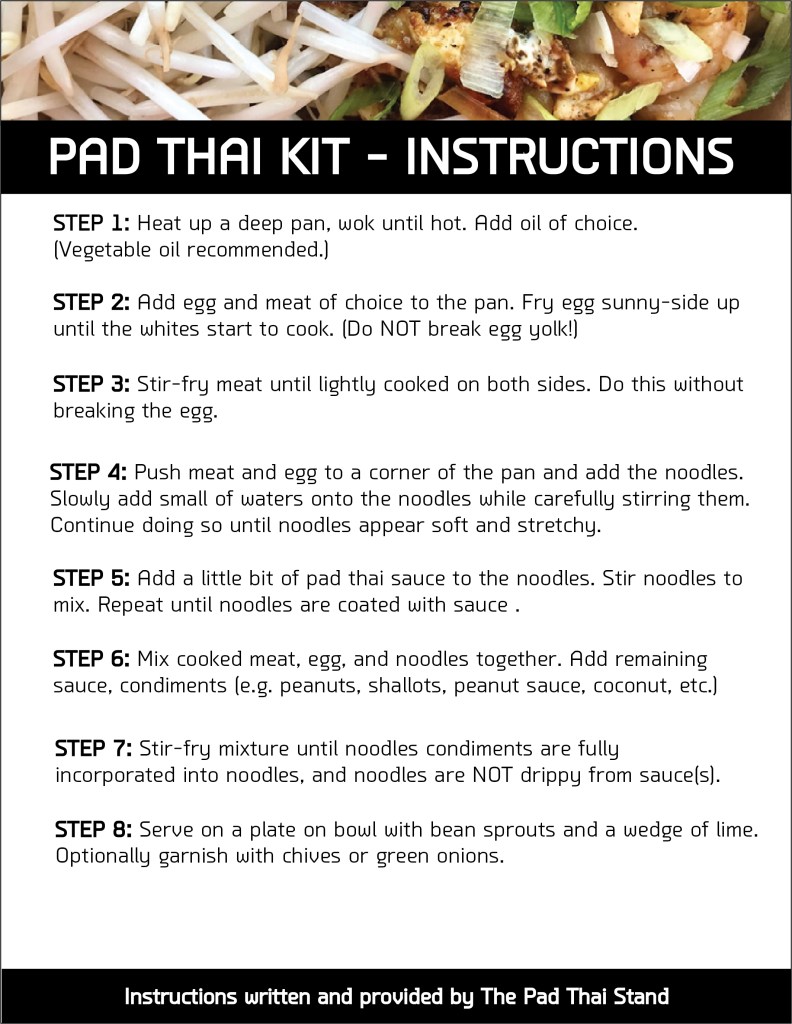 PAD THAI KIT - INSTRUCTIONS

STEP 1: Heat up a deep pan, wok until hot. Add oil of choice. (Vegetable oil recommended.)

STEP 2: Add egg and meat of choice to the pan. Fry egg sunny-side up until the whites start to cook. (Do NOT break egg yolk!)

STEP 3: Stir-fry meat until lightly cooked on both sides. Do this without breaking the egg.

STEP 4: Push meat and egg to a corner of the pan and add the noodles. Slowly add small of waters onto the noodles while carefully stirring them. Continue doing so until noodles appear soft and stretchy.

STEP 5: Add a little bit of pad thai sauce to the noodles. Stir noodles to mix. Repeat until noodles are coated with sauce .

STEP 6: Mix cooked meat, egg, and noodles together. Add remaining sauce, condiments (e.g. peanuts, shallots, peanut sauce, coconut, etc.)

STEP 7: Stir-fry mixture until noodles condiments are fully incorporated into noodles, and noodles are NOT drippy from sauce(s).

STEP 8: Serve on a plate on bowl with bean sprouts and a wedge of lime. Optionally garnish with chives or green onions.

Instructions written and provided by The Pad Thai Stand